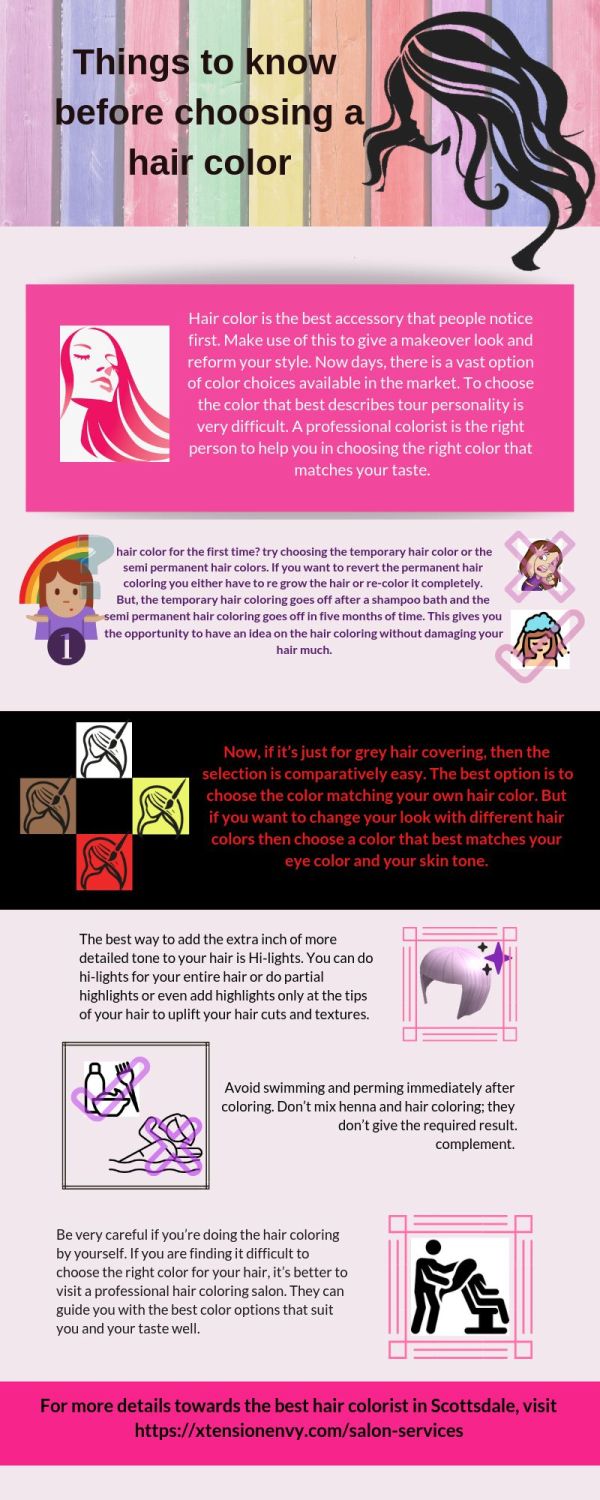 Things to know before choosing a hair color

Hair color is the best accessory that people notice first. Make use of this to give a makeover look and reform your style. Now days, there is a vast option of color choices available in the market. To choose the color that best describes tour personality is very difficult. A professional colorist is the right person to help you in choosing the right color that matches your taste.

1

hair color for the first time? try choosing the temporary hair color or the semi permanent hair colors. If you want to revert the permanent hair coloring you either have to re grow the hair or re-color it completely. But, the temporary hair coloring goes off after a shampoo bath and the semi permanent hair coloring goes off in five months of time. This gives you the opportunity to have an idea on the hair coloring without damaging your hair much.

Now, if it's just for grey hair covering, then the selection is comparatively easy. The best option is to choose the color matching your own hair color. But if you want to change your look with different hair colors then choose a color that best matches your eye color and your skin tone.

The best way to add the extra inch of more detailed tone to your hair is Hi-lights. You can do hi-lights for your entire hair or do partial highlights or even add highlights only at the tips of your hair to uplift your hair cuts and textures.

Avoid swimming and perming immediately after coloring. Don't mix henna and hair coloring; they don't give the required result. complement.

Be very careful if you're doing the hair coloring by yourself. If you are finding it difficult to choose the right color for your hair, it's better to visit a professional hair coloring salon. They can guide you with the best color options that suit you and your taste well.

For more details towards the best hair colorist in Scottsdale, visit https://xtensionenvy.com/salon-services